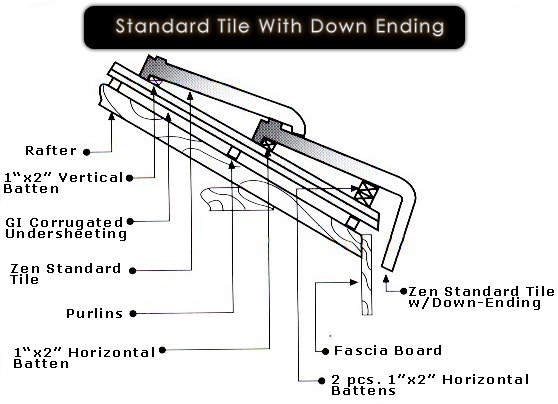 Standard Tile With Down Ending

Rafter

1"x2" Vertical Batten

GI Corrugated Undersheeting

Zen Standard Tile

Purlins

1"x2" Horizontal Batten

Zen Standard Tile w/Down-Ending

Fascia Board

2 pcs. 1"x2" Horizontal Battens